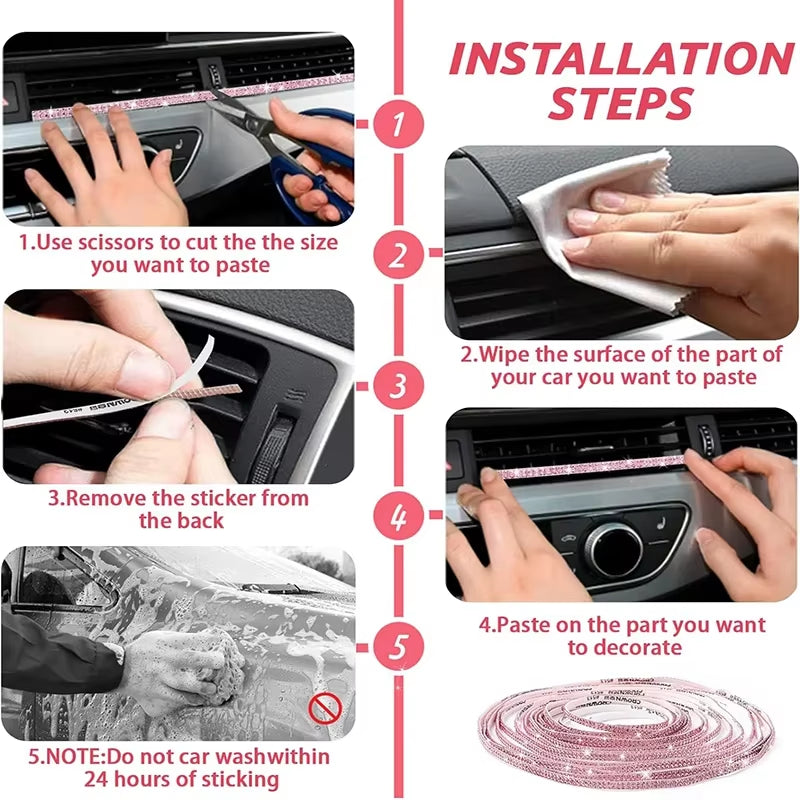 INSTALLATION STEPS

1

1.Use scissors to cut the the size you want to paste

2

2.Wipe the surface of the part of your car you want to paste

3

3.Remove the sticker from the back

4

4.Paste on the part you want to decorate

5

5.NOTE:Do not car washwithin 24 hours of sticking